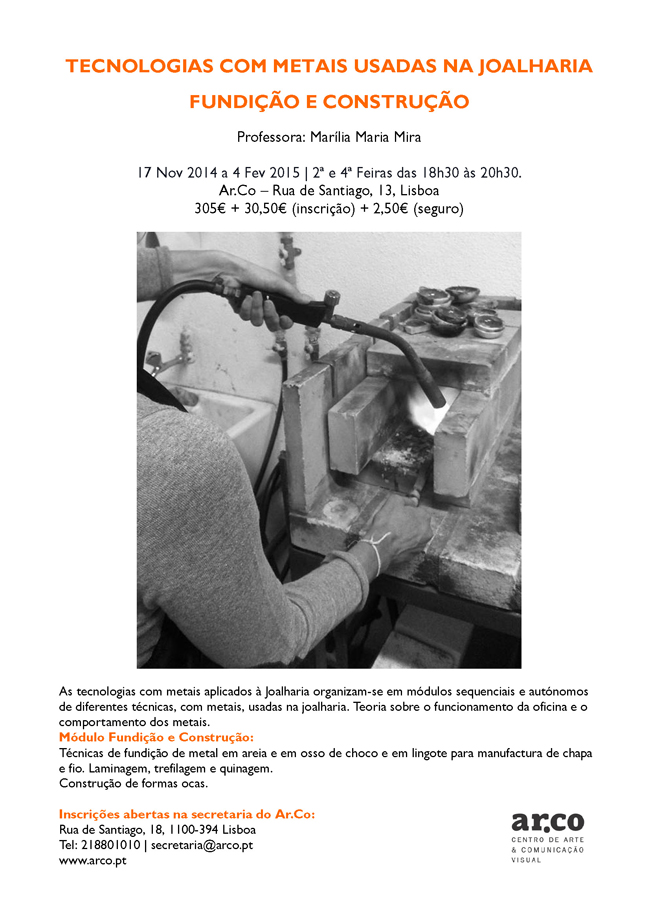 TECNOLOGIAS COM METAIS USADAS NA JOALHARIA
FUNDIÇÃO E CONSTRUÇÃO

Professora: Marília Maria Mira

17 Nov 2014 a 4 Fev 2015 | 2ª e 4ª Feiras das 18h30 às 20h30.
Ar.Co – Rua de Santiago, 13, Lisboa
305€ + 30,50€ (inscrição) + 2,50€ (seguro)

As tecnologias com metais aplicados à Joalharia organizam-se em módulos sequenciais e autónomos de diferentes técnicas, com metais, usadas na joalharia. Teoria sobre o funcionamento da oficina e o comportamento dos metais.
Módulo Fundição e Construção:
Técnicas de fundição de metal em areia e em osso de choco e em lingote para manufactura de chapa e fio. Laminagem, trefilagem e quinagem.
Construção de formas ocas.

Inscrições abertas na secretaria do Ar.Co:
Rua de Santiago, 18, 1100-394 Lisboa
Tel: 218801010 | secretaria@arco.pt
www.arco.pt

ar.co
CENTRO DE ARTE
& COMUNICAÇÃO
VISUAL